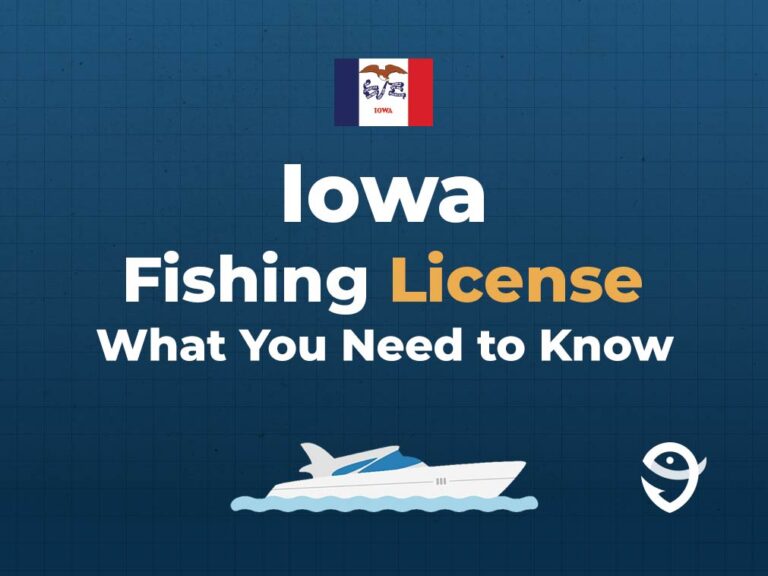 IOWA

Iowa
Fishing License
What You Need to Know